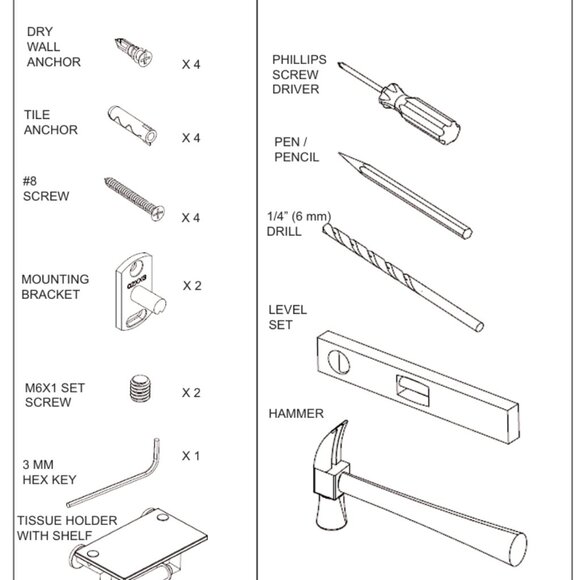 DRY WALL ANCHOR X 4

TILE ANCHOR X 4

#8 SCREW X 4

MOUNTING BRACKET X 2

M6X1 SET SCREW X 2

3 MM HEX KEY X 1

TISSUE HOLDER WITH SHELF

PHILLIPS SCREW DRIVER

PEN / PENCIL

1/4" (6 mm) DRILL

LEVEL SET

HAMMER